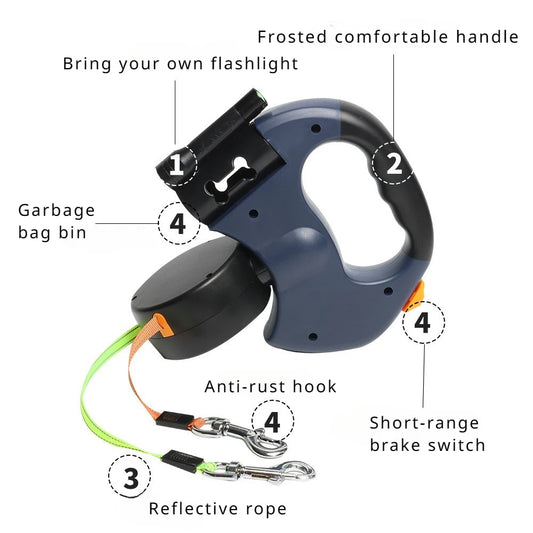 Frosted comfortable handle

Bring your own flashlight

1

2

Garbage bag bin

4

4

Anti-rust hook

4

Short-range brake switch

3

Reflective rope